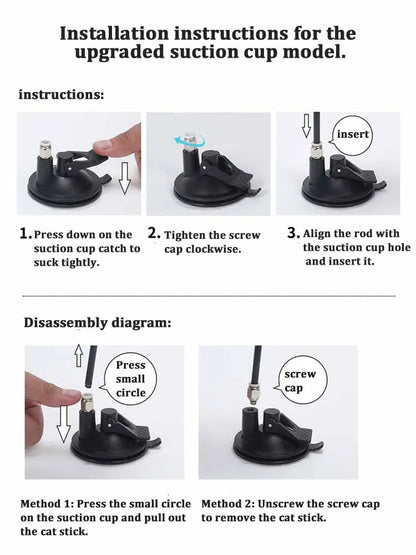 Installation instructions for the upgraded suction cup model.

instructions:

insert

1. Press down on the suction cup catch to suck tightly.

2. Tighten the screw cap clockwise.

3. Align the rod with the suction cup hole and insert it.

Disassembly diagram:

Press small circle

screw cap

Method 1: Press the small circle on the suction cup and pull out the cat stick.

Method 2: Unscrew the screw cap to remove the cat stick.